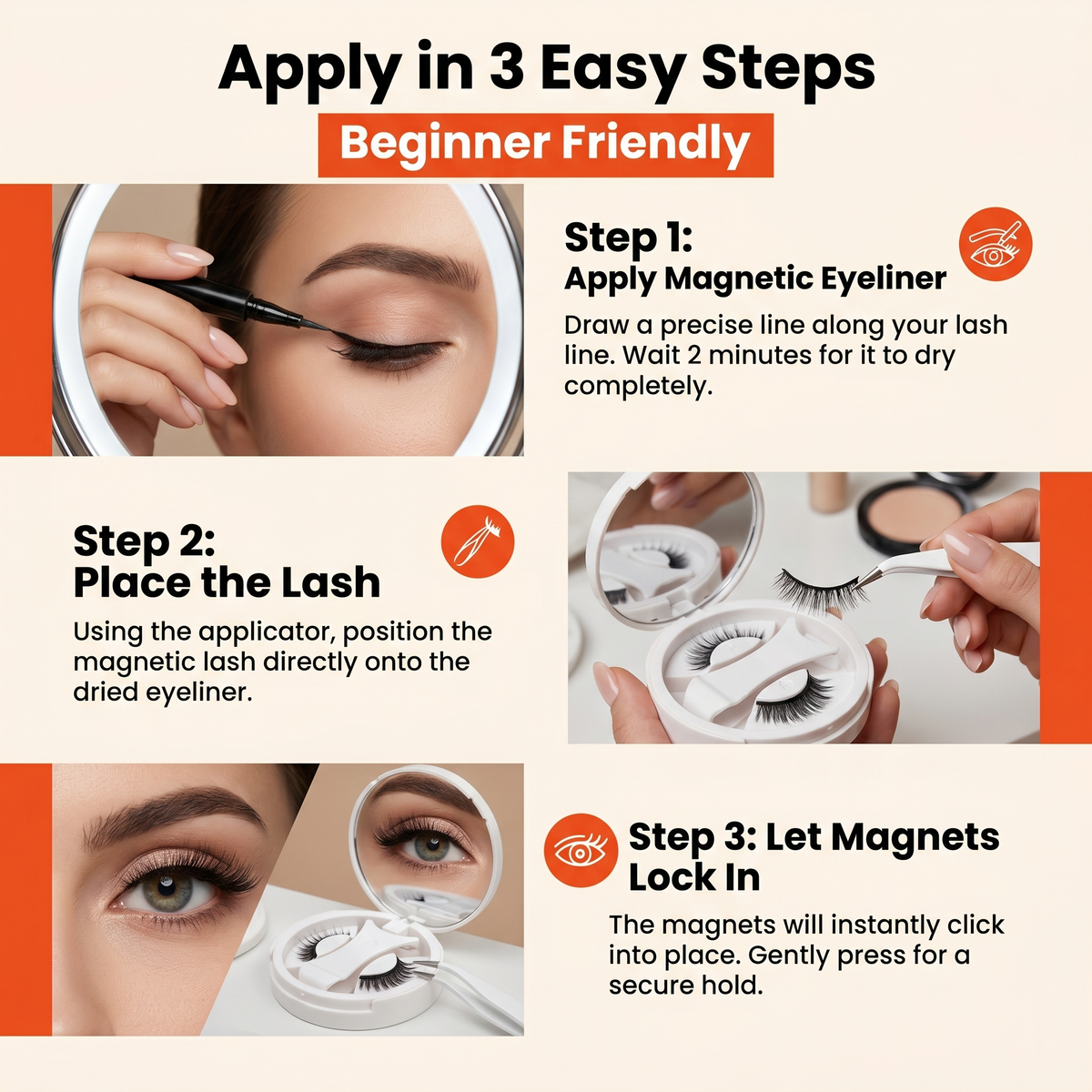 Apply in 3 Easy Steps

Beginner Friendly

Step 1:
Apply Magnetic Eyeliner

Draw a precise line along your lash line. Wait 2 minutes for it to dry completely.

Step 2:
Place the Lash

Using the applicator, position the magnetic lash directly onto the dried eyeliner.

Step 3: Let Magnets Lock In

The magnets will instantly click into place. Gently press for a secure hold.